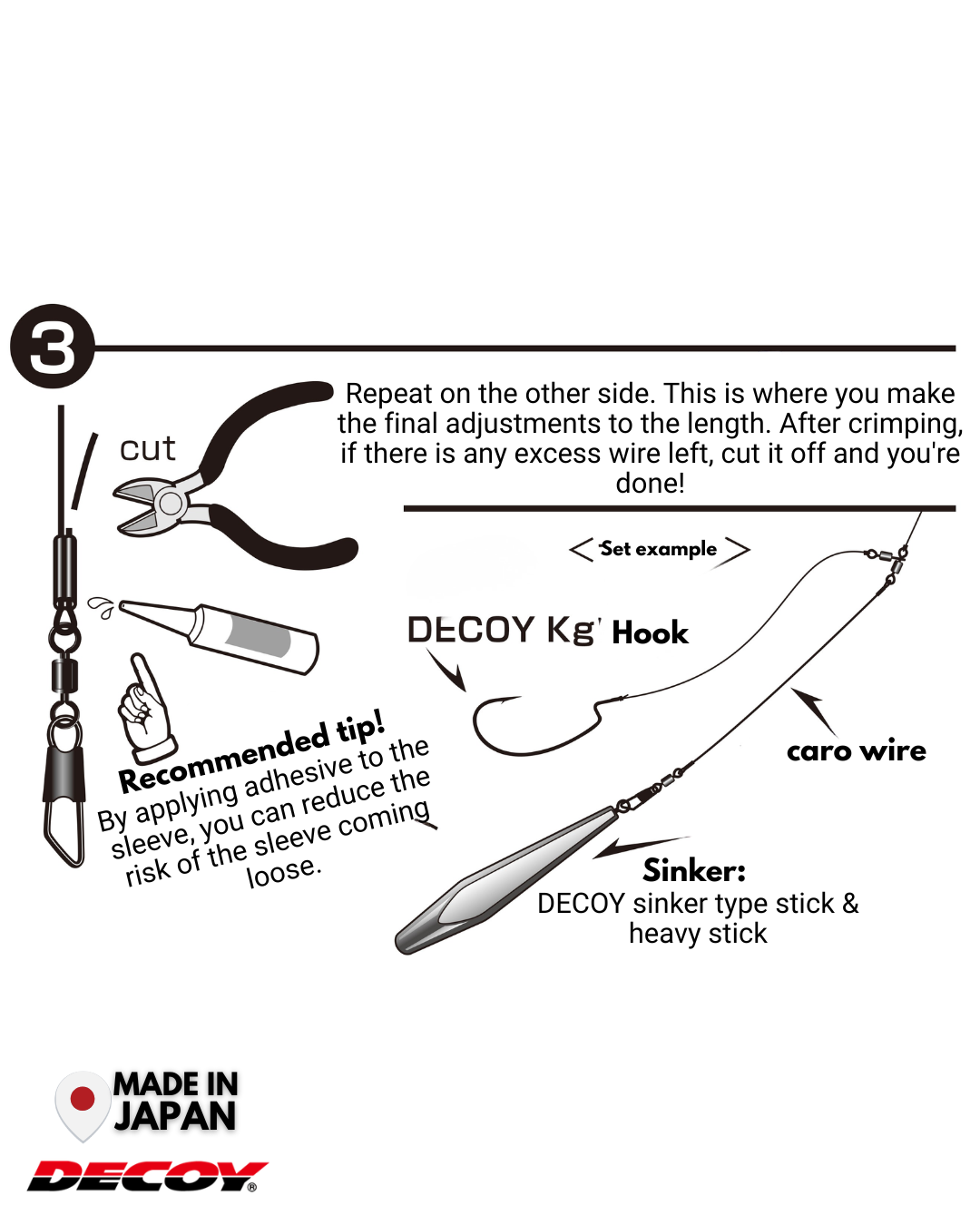 3

cut

Repeat on the other side. This is where you make the final adjustments to the length. After crimping, if there is any excess wire left, cut it off and you're done!

< Set example >

DECOY Kg' Hook

caro wire

Recommended tip!
By applying adhesive to the sleeve, you can reduce the risk of the sleeve coming loose.

Sinker:
DECOY sinker type stick & heavy stick

MADE IN JAPAN

DECOY®