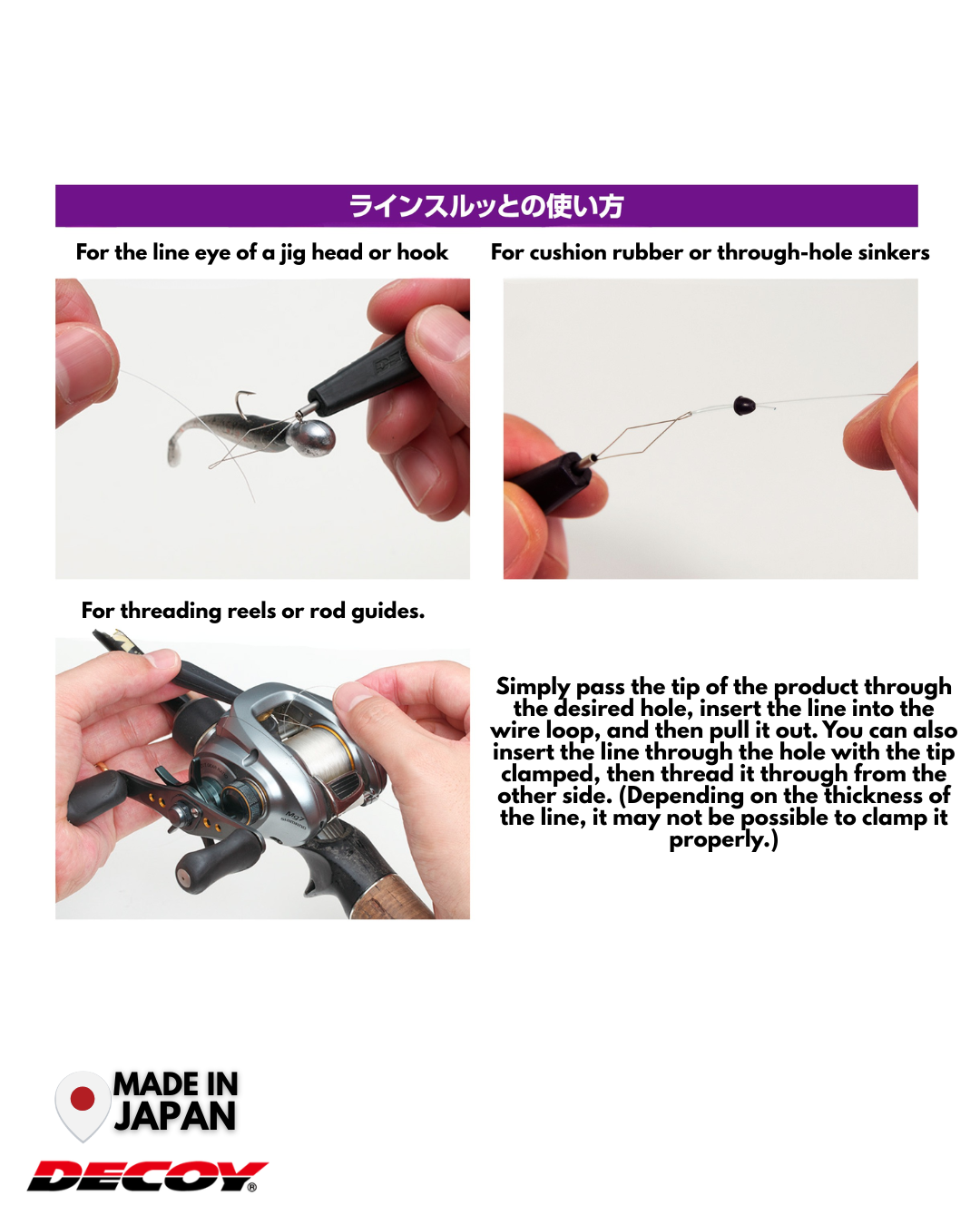 ラインスルッとの使い方

For the line eye of a jig head or hook

For cushion rubber or through-hole sinkers

For threading reels or rod guides.

Simply pass the tip of the product through the desired hole, insert the line into the wire loop, and then pull it out. You can also insert the line through the hole with the tip clamped, then thread it through from the other side. (Depending on the thickness of the line, it may not be possible to clamp it properly.)

MADE IN JAPAN

DECOY®